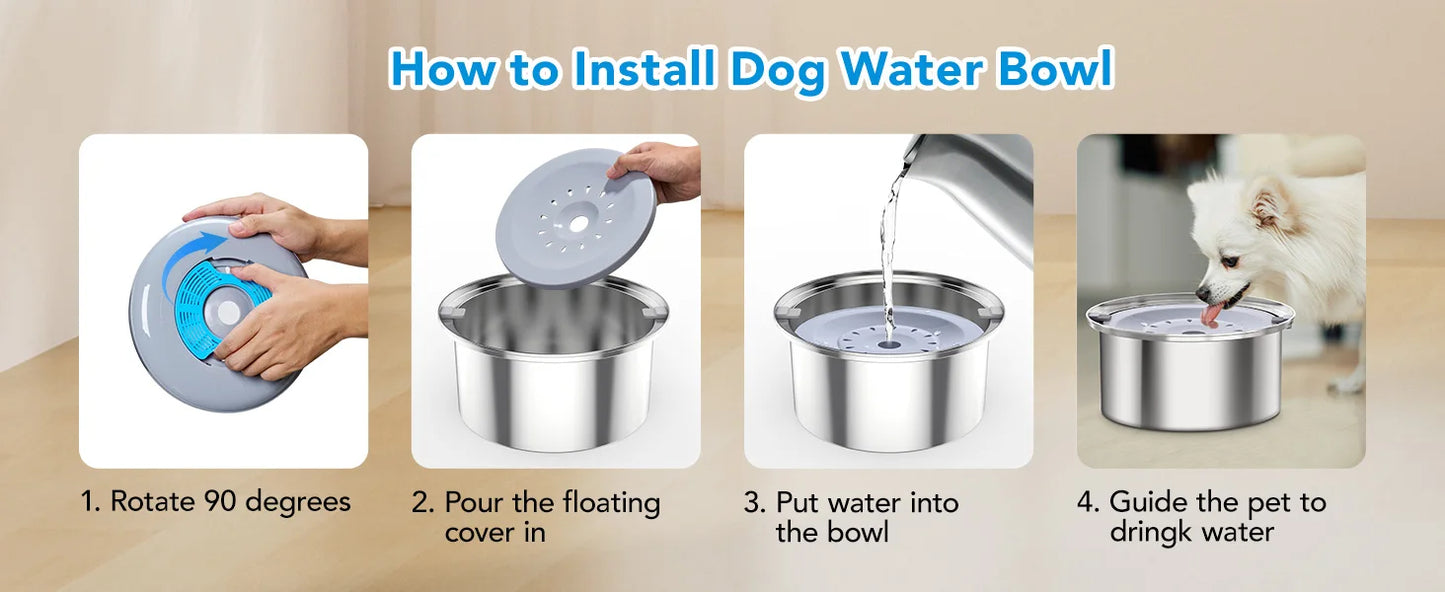 How to Install Dog Water Bowl

1. Rotate 90 degrees

2. Pour the floating cover in

3. Put water into the bowl

4. Guide the pet to dringk water