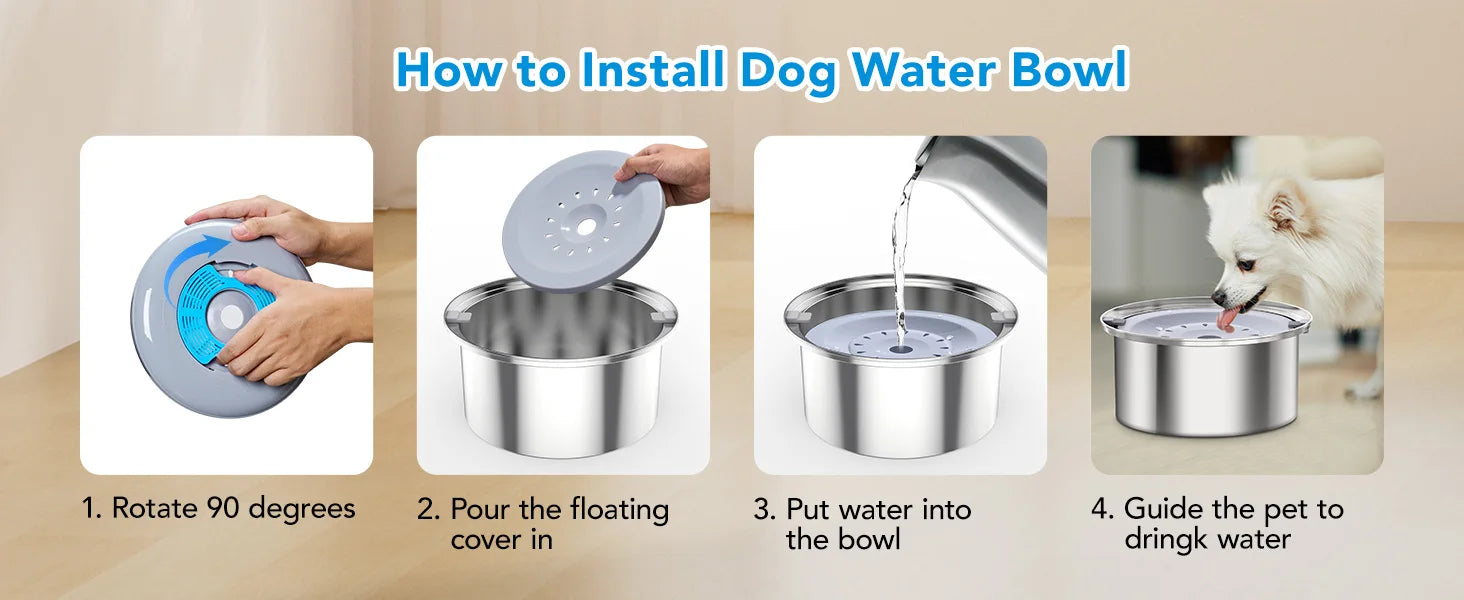 How to Install Dog Water Bowl

1. Rotate 90 degrees

2. Pour the floating cover in

3. Put water into the bowl

4. Guide the pet to dringk water