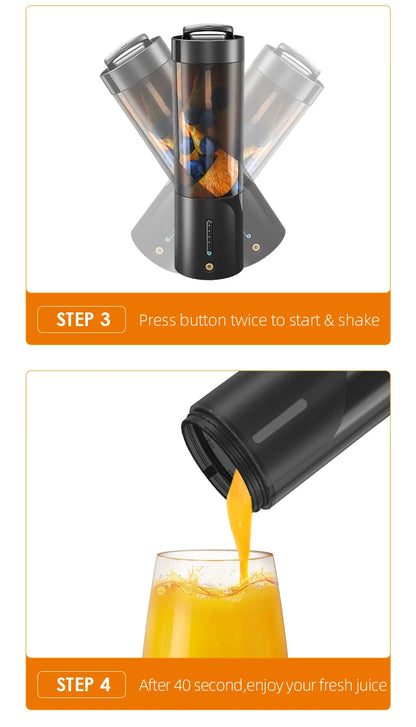 STEP 3
Press button twice to start & shake

STEP 4
After 40 second,enjoy your fresh juice