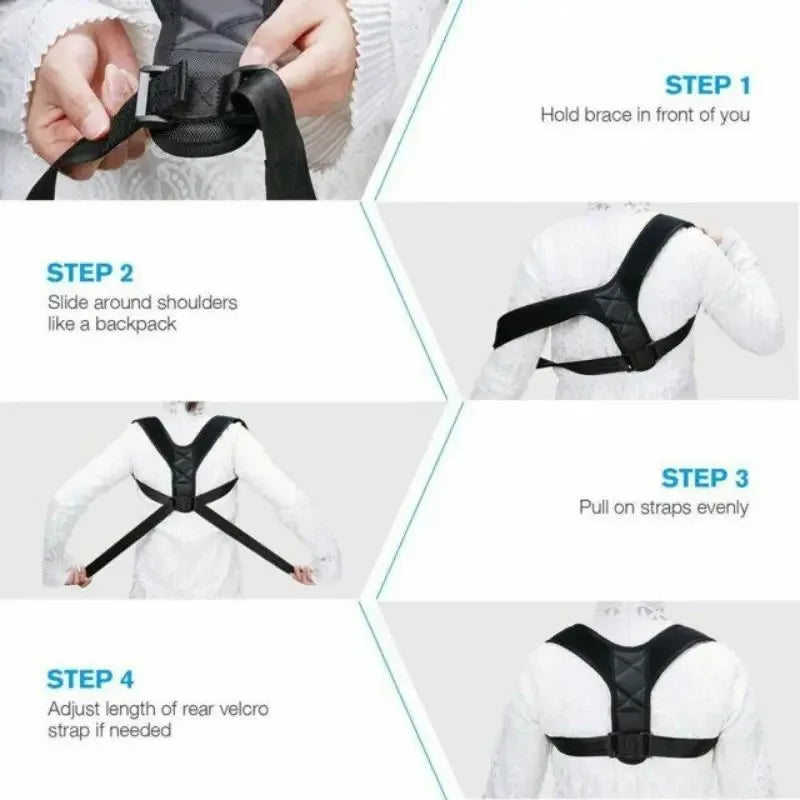 STEP 1
Hold brace in front of you

STEP 2
Slide around shoulders like a backpack

STEP 3
Pull on straps evenly

STEP 4
Adjust length of rear velcro strap if needed