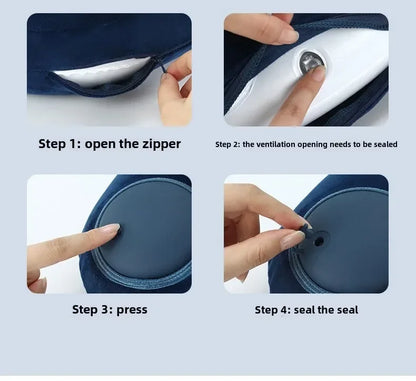 Step 1: open the zipper

Step 2: the ventilation opening needs to be sealed

Step 3: press

Step 4: seal the seal