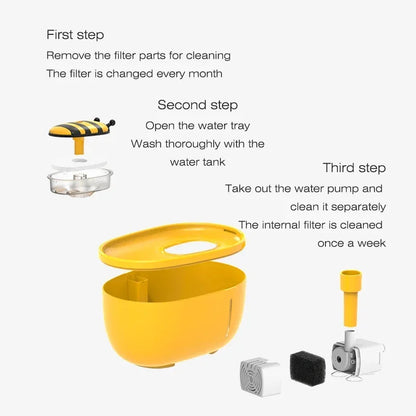 First step
Remove the filter parts for cleaning
The filter is changed every month

Second step
Open the water tray
Wash thoroughly with the water tank

Third step
Take out the water pump and clean it separately
The internal filter is cleaned once a week