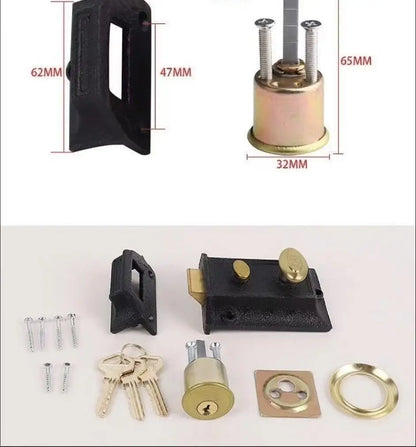 62MM
47MM
65MM
32MM