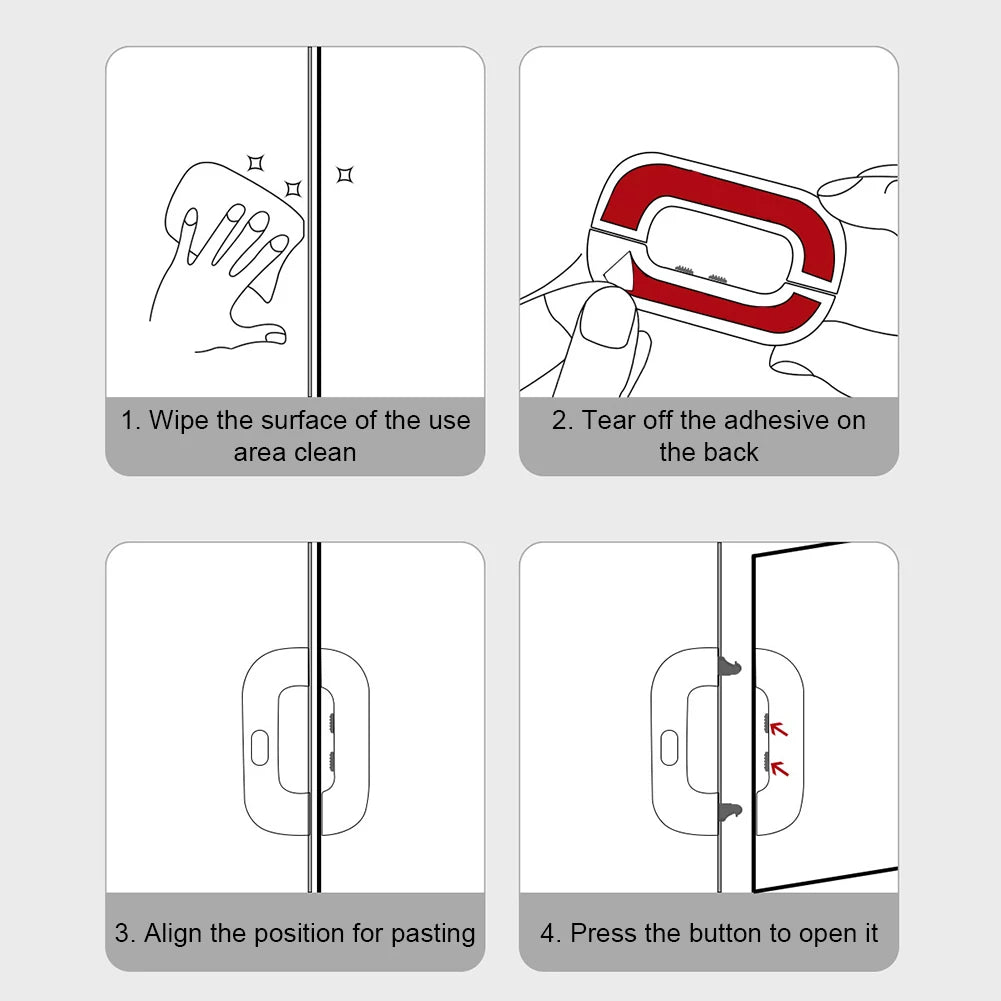 1. Wipe the surface of the use area clean

2. Tear off the adhesive on the back

3. Align the position for pasting

4. Press the button to open it