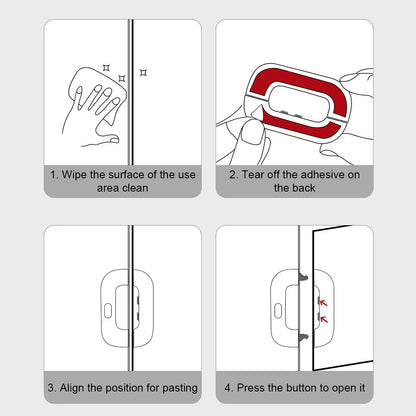 1. Wipe the surface of the use area clean

2. Tear off the adhesive on the back

3. Align the position for pasting

4. Press the button to open it