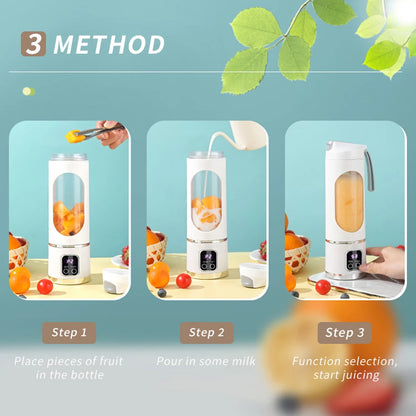 3 METHOD

Step 1

Place pieces of fruit in the bottle

Step 2

Pour in some milk

Step 3

Function selection, start juicing