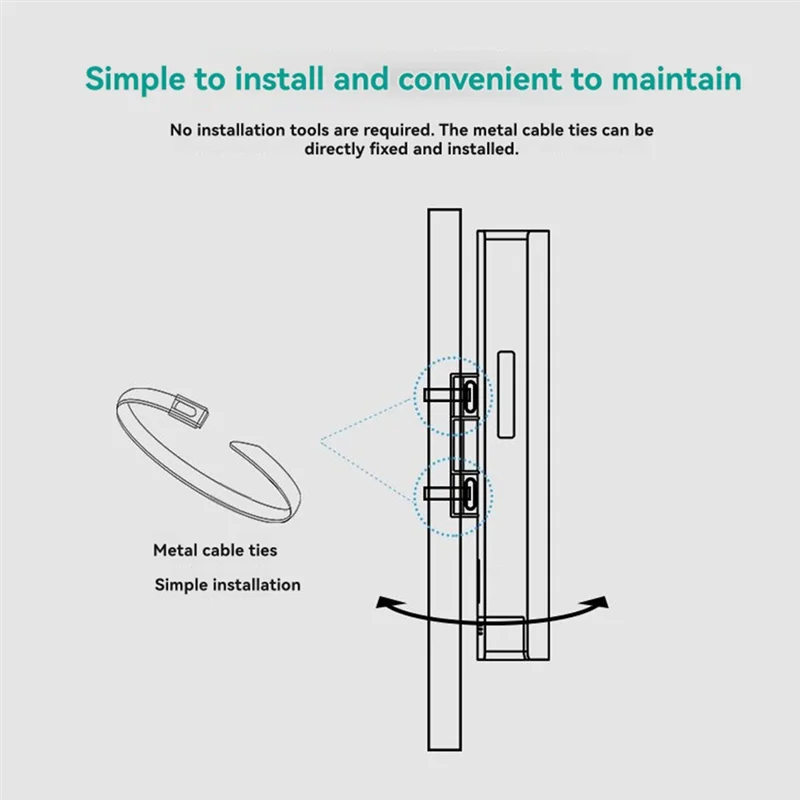 Simple to install and convenient to maintain

No installation tools are required. The metal cable ties can be directly fixed and installed.

Metal cable ties

Simple installation