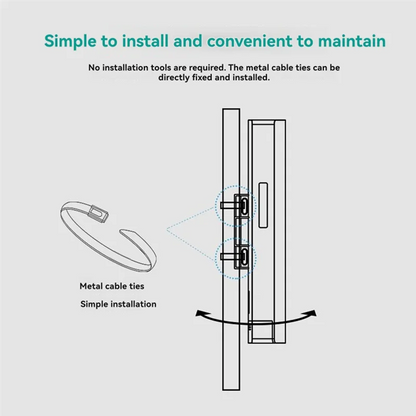 Simple to install and convenient to maintain

No installation tools are required. The metal cable ties can be directly fixed and installed.

Metal cable ties

Simple installation