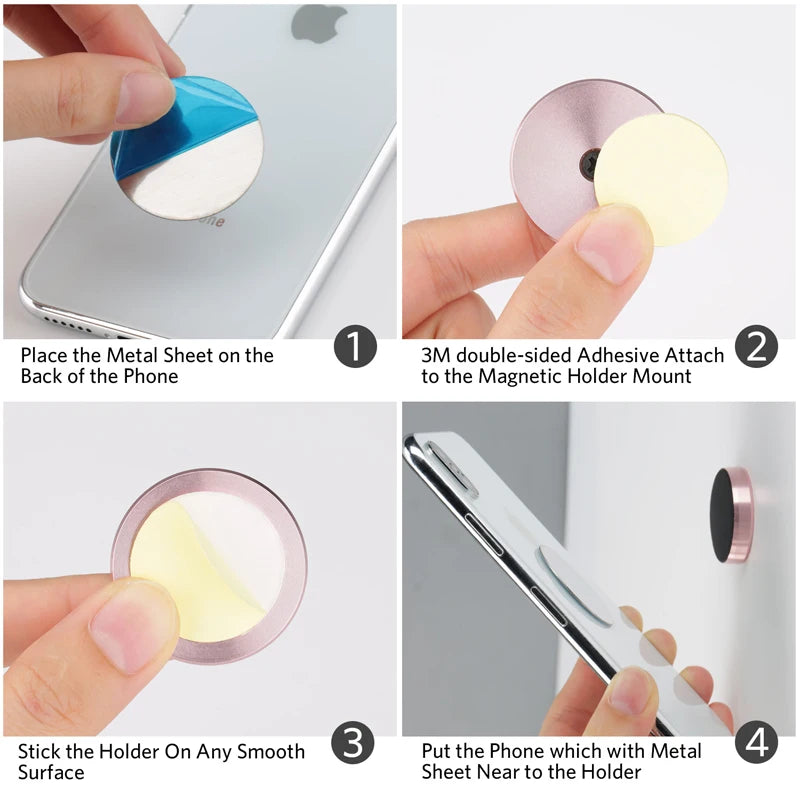 Place the Metal Sheet on the Back of the Phone

1

3M double-sided Adhesive Attach to the Magnetic Holder Mount

2

Stick the Holder On Any Smooth Surface

3

Put the Phone which with Metal Sheet Near to the Holder

4