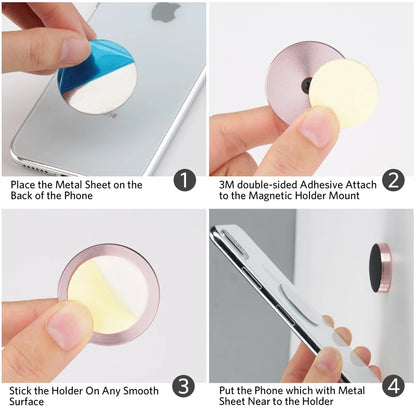 Place the Metal Sheet on the Back of the Phone

1

3M double-sided Adhesive Attach to the Magnetic Holder Mount

2

Stick the Holder On Any Smooth Surface

3

Put the Phone which with Metal Sheet Near to the Holder

4