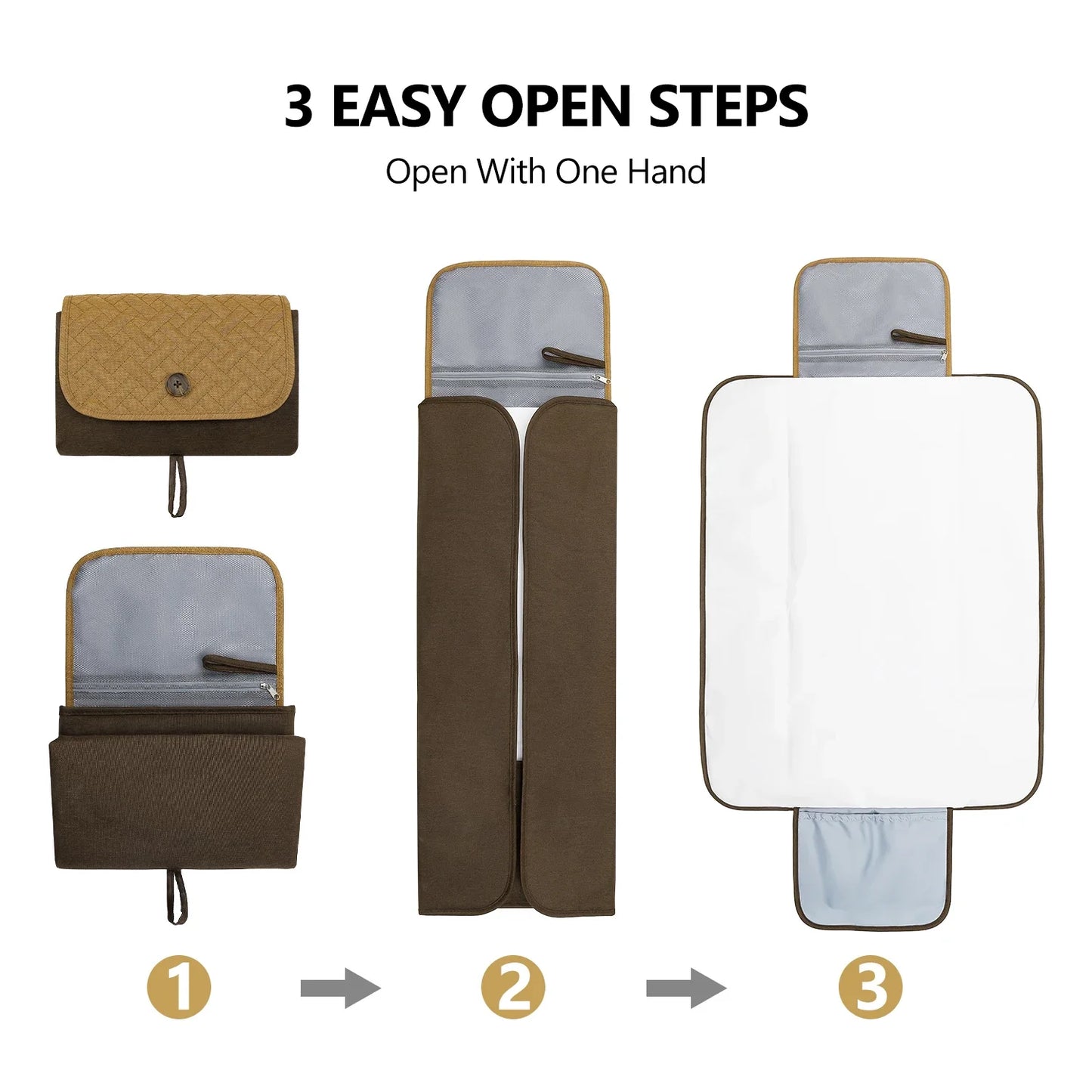 3 EASY OPEN STEPS

Open With One Hand

1

2

3