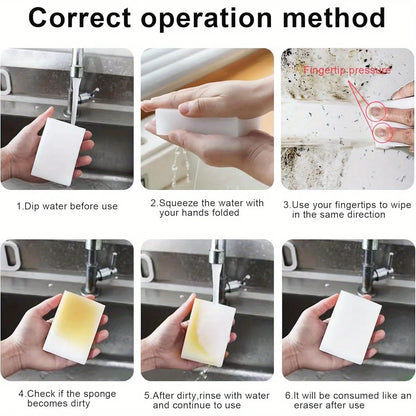 Correct operation method

Fingertip pressure

1.Dip water before use

2.Squeeze the water with your hands folded

3.Use your fingertips to wipe in the same direction

4.Check if the sponge becomes dirty

5.After dirty,rinse with water and continue to use

6.It will be consumed like an eraser after use