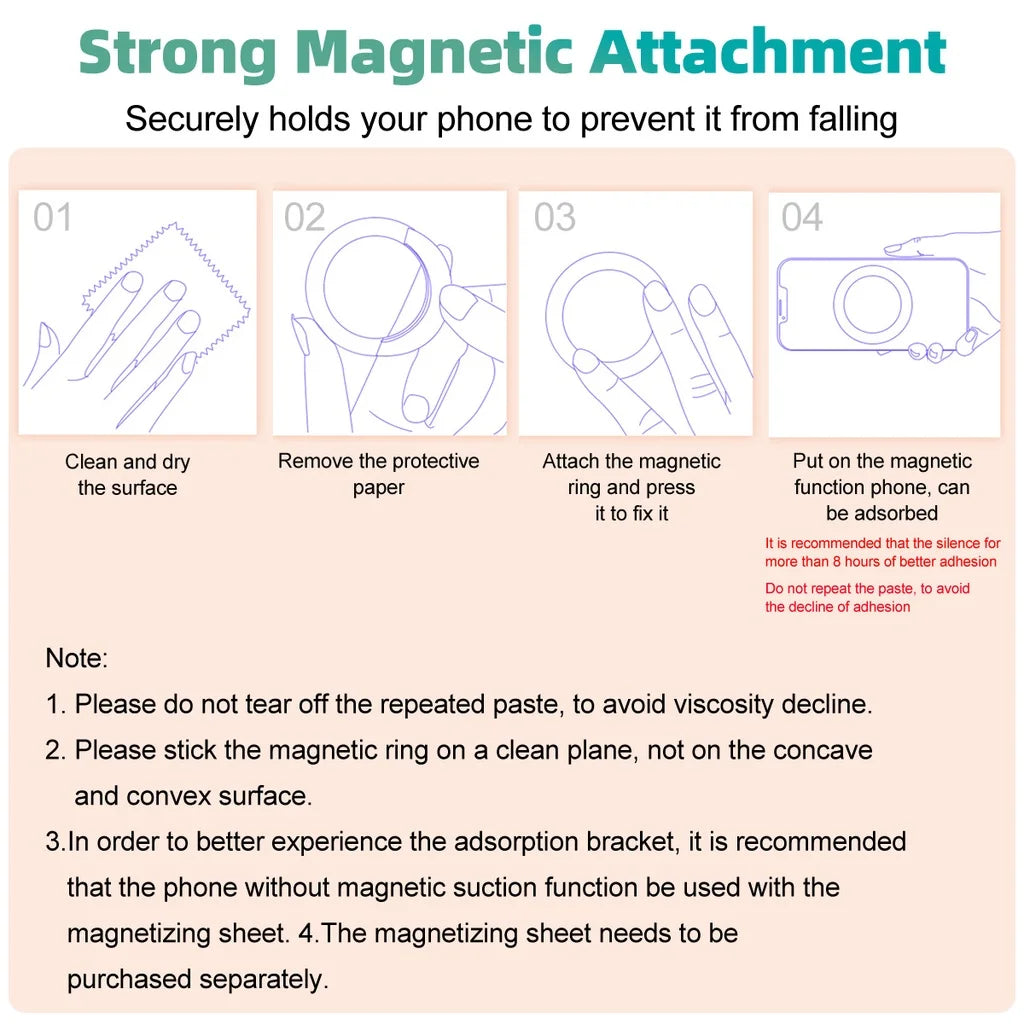 Strong Magnetic Attachment

Securely holds your phone to prevent it from falling

01

Clean and dry the surface

02

Remove the protective paper

03

Attach the magnetic ring and press it to fix it

04

Put on the magnetic function phone, can be adsorbed

It is recommended that the silence for more than 8 hours of better adhesion

Do not repeat the paste, to avoid the decline of adhesion

Note:

1. Please do not tear off the repeated paste, to avoid viscosity decline.

2. Please stick the magnetic ring on a clean plane, not on the concave and convex surface.

3.In order to better experience the adsorption bracket, it is recommended that the phone without magnetic suction function be used with the magnetizing sheet. 4.The magnetizing sheet needs to be purchased separately.