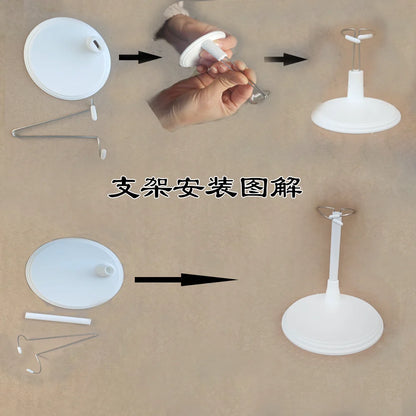 支架安装图解