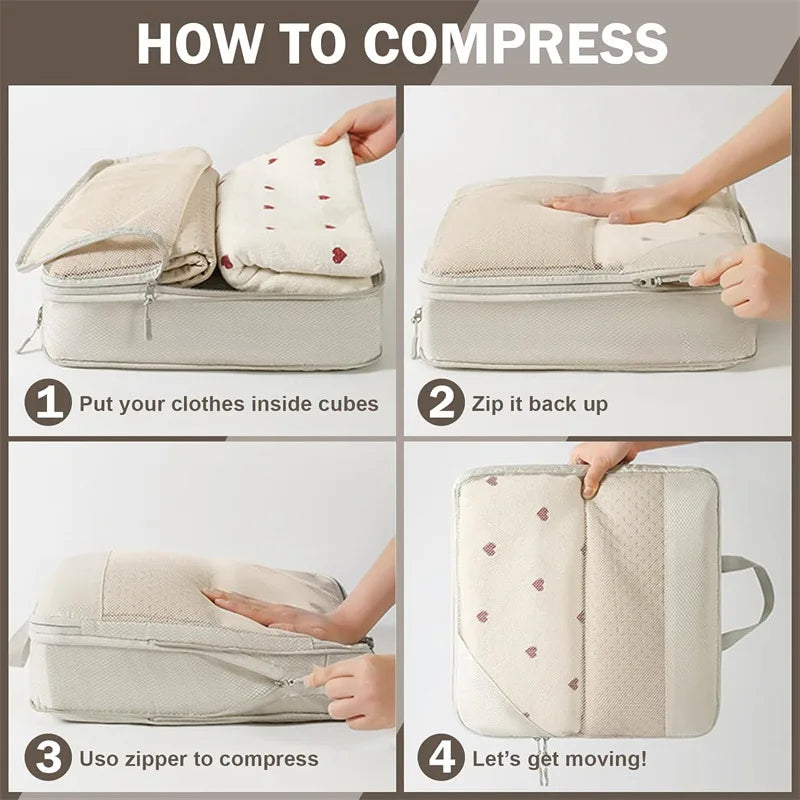 HOW TO COMPRESS

1 Put your clothes inside cubes

2 Zip it back up

3 Uso zipper to compress

4 Let's get moving!