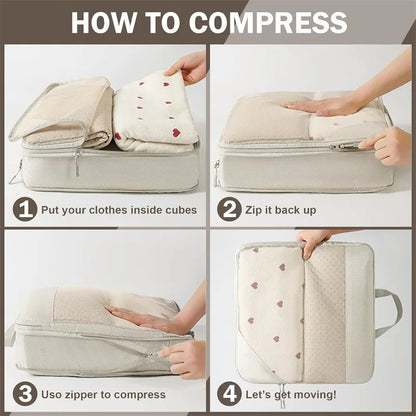 HOW TO COMPRESS

1 Put your clothes inside cubes

2 Zip it back up

3 Uso zipper to compress

4 Let's get moving!