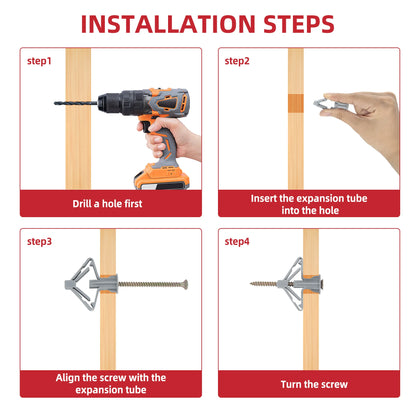 INSTALLATION STEPS

step1

Drill a hole first

step2

Insert the expansion tube into the hole

step3

Align the screw with the expansion tube

step4

Turn the screw