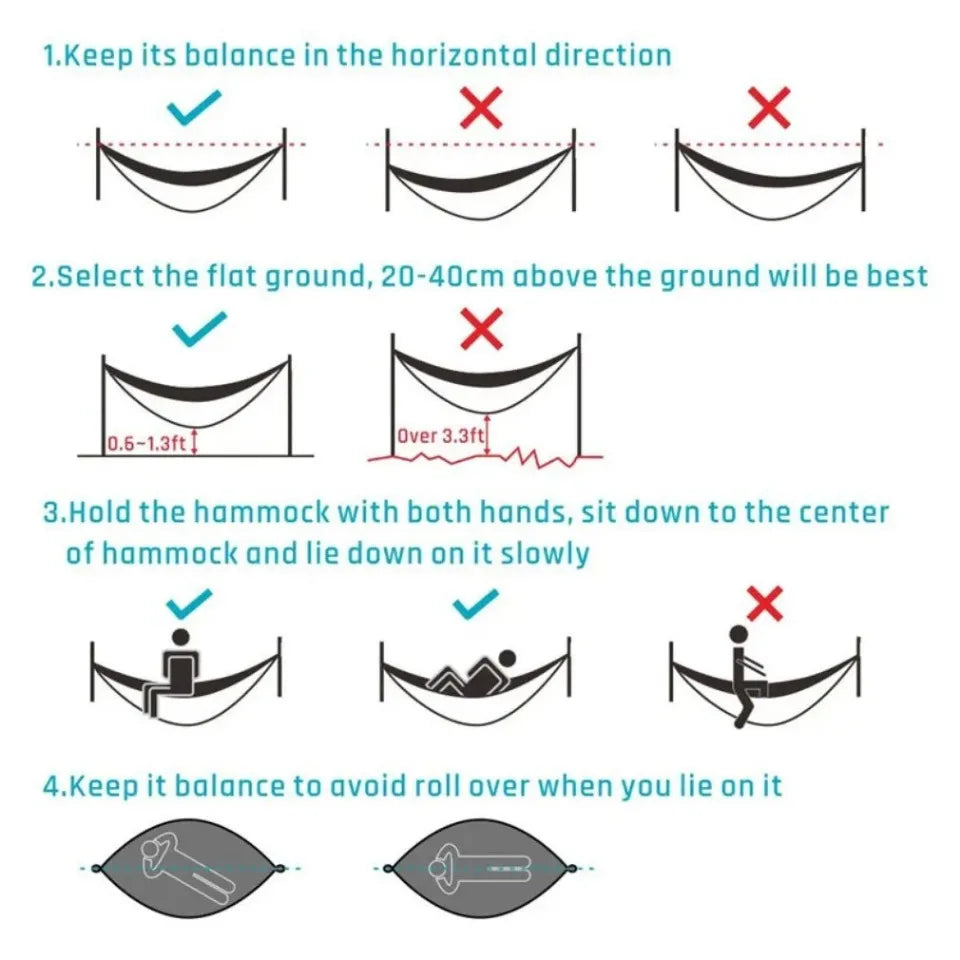 1.Keep its balance in the horizontal direction

2.Select the flat ground, 20-40cm above the ground will be best

0.6~1.3ft

Over 3.3ft

3.Hold the hammock with both hands, sit down to the center of hammock and lie down on it slowly

4.Keep it balance to avoid roll over when you lie on it