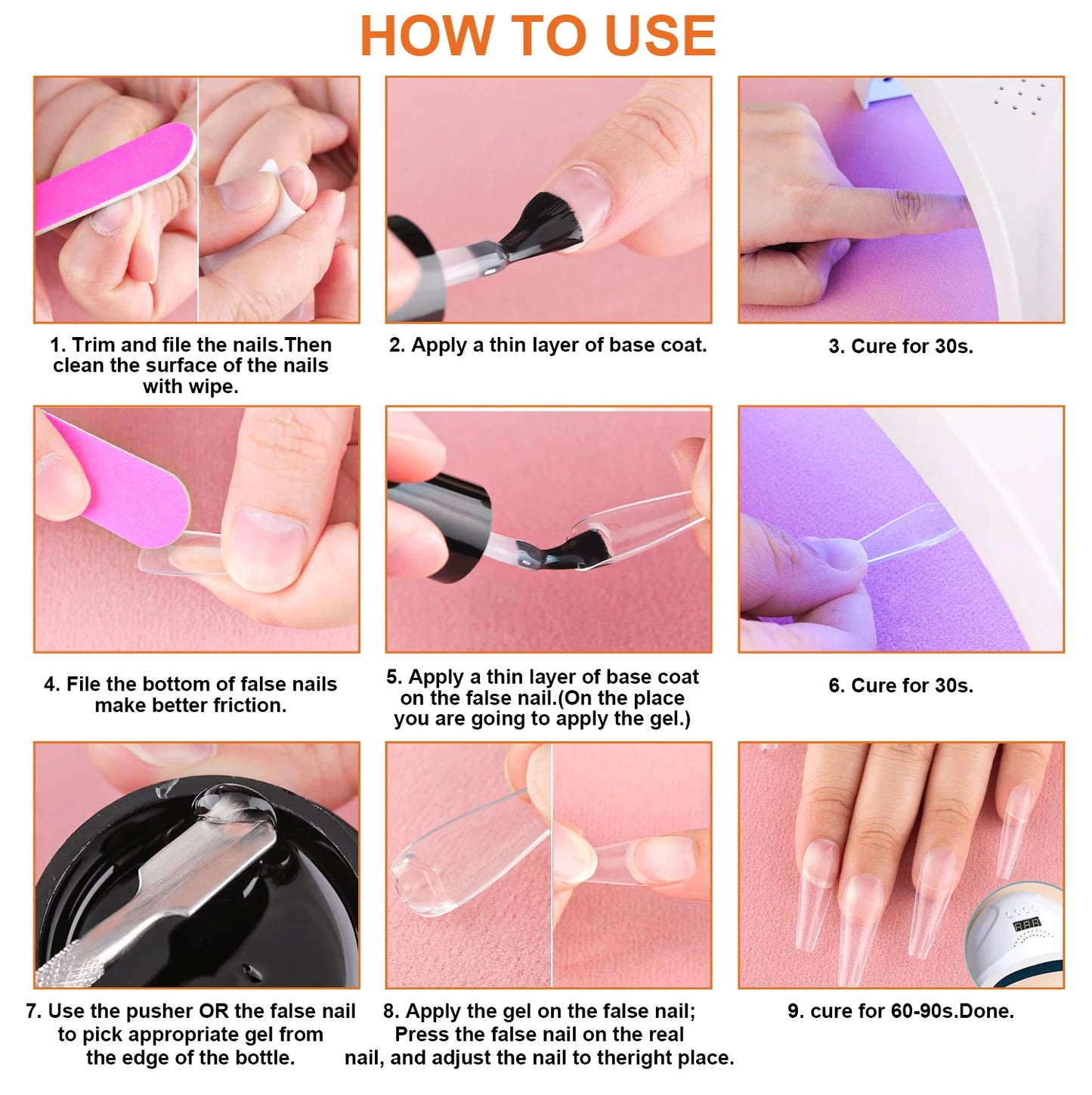 HOW TO USE

1. Trim and file the nails.Then clean the surface of the nails with wipe.

2. Apply a thin layer of base coat.

3. Cure for 30s.

4. File the bottom of false nails make better friction.

5. Apply a thin layer of base coat on the false nail.(On the place you are going to apply the gel.)

6. Cure for 30s.

7. Use the pusher OR the false nail to pick appropriate gel from the edge of the bottle.

8. Apply the gel on the false nail; Press the false nail on the real nail, and adjust the nail to theright place.

9. cure for 60-90s.Done.