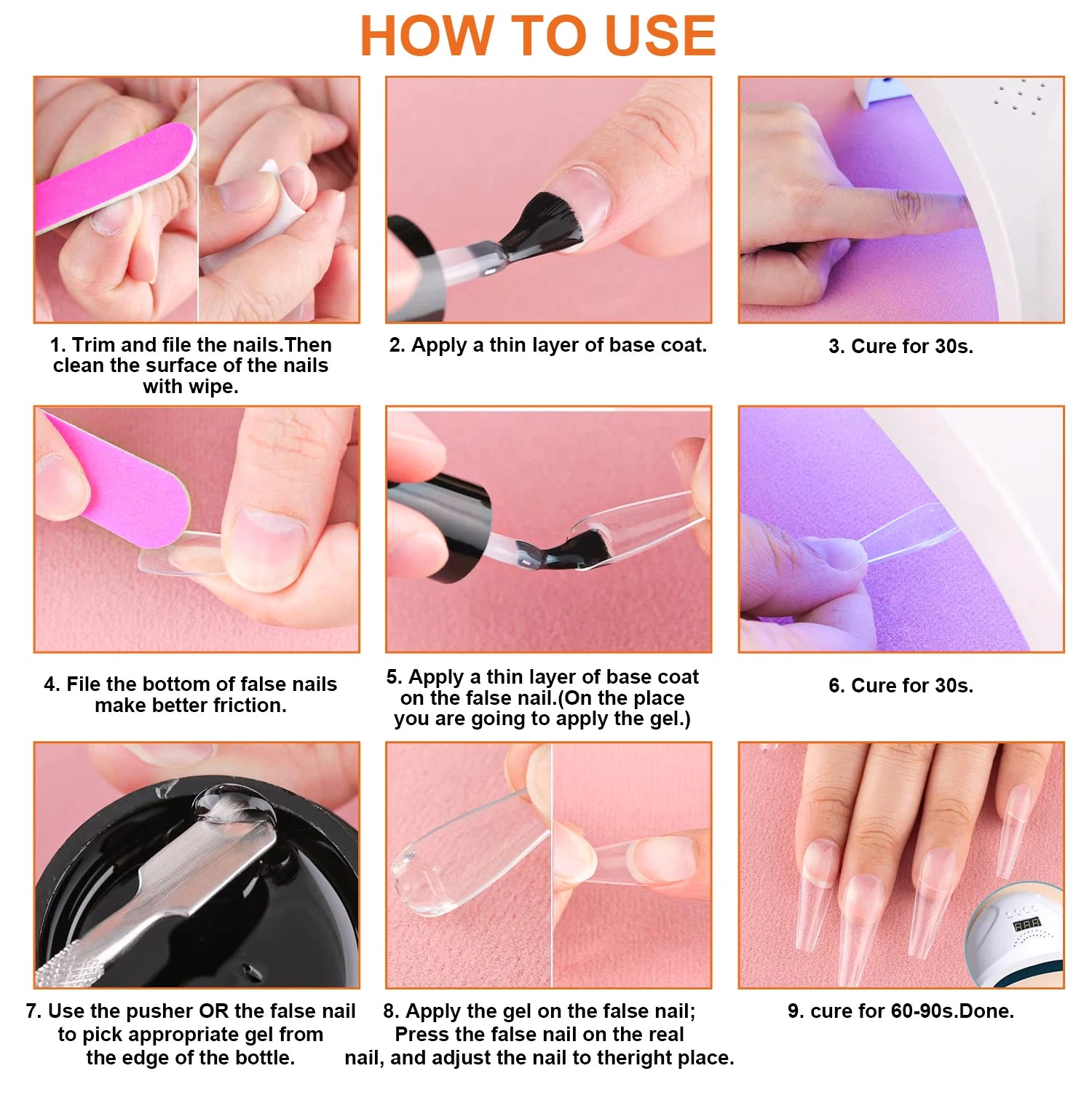 HOW TO USE

1. Trim and file the nails.Then clean the surface of the nails with wipe.

2. Apply a thin layer of base coat.

3. Cure for 30s.

4. File the bottom of false nails make better friction.

5. Apply a thin layer of base coat on the false nail.(On the place you are going to apply the gel.)

6. Cure for 30s.

7. Use the pusher OR the false nail to pick appropriate gel from the edge of the bottle.

8. Apply the gel on the false nail; Press the false nail on the real nail, and adjust the nail to theright place.

9. cure for 60-90s.Done.