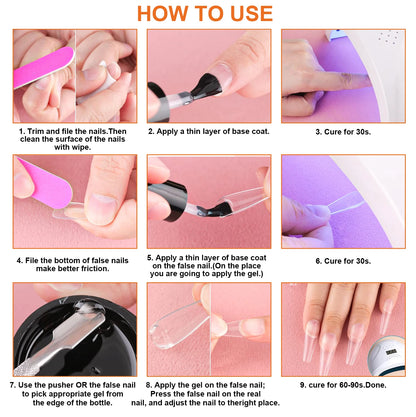 HOW TO USE

1. Trim and file the nails.Then clean the surface of the nails with wipe.

2. Apply a thin layer of base coat.

3. Cure for 30s.

4. File the bottom of false nails make better friction.

5. Apply a thin layer of base coat on the false nail.(On the place you are going to apply the gel.)

6. Cure for 30s.

7. Use the pusher OR the false nail to pick appropriate gel from the edge of the bottle.

8. Apply the gel on the false nail; Press the false nail on the real nail, and adjust the nail to theright place.

9. cure for 60-90s.Done.