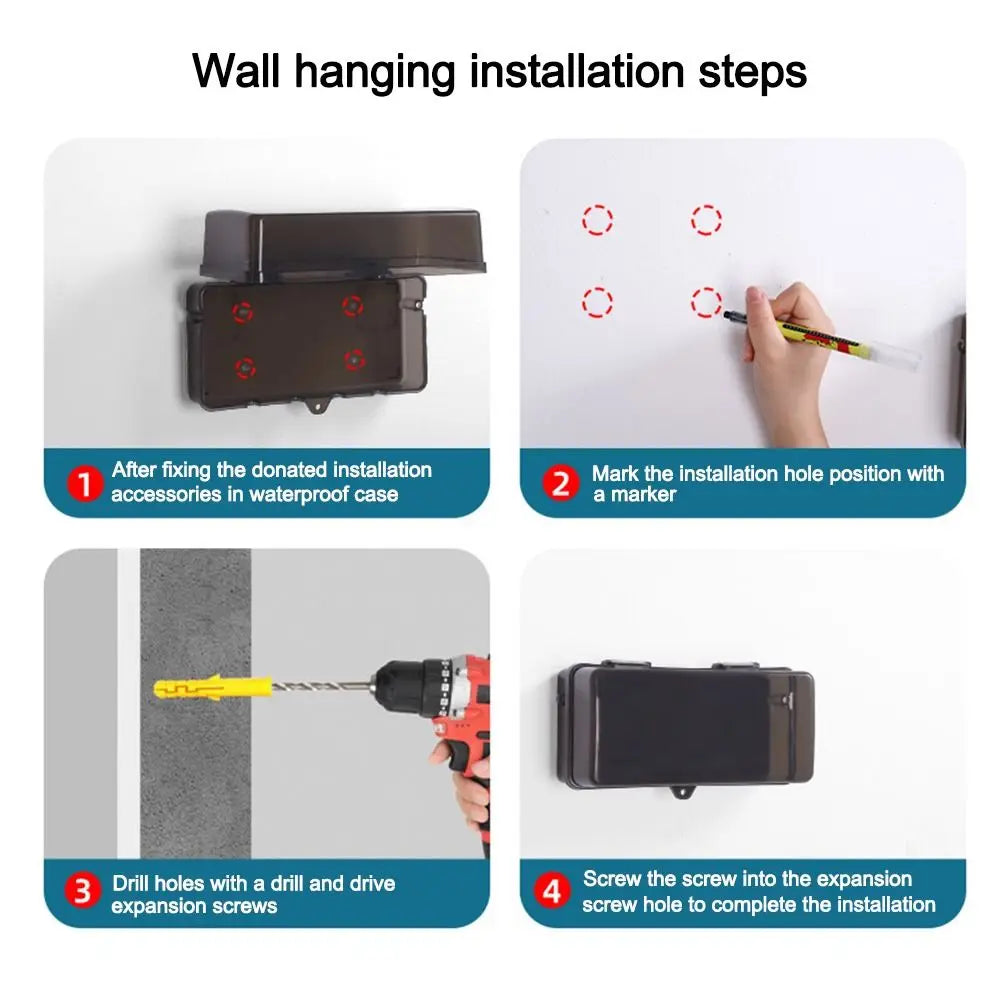 Wall hanging installation steps

1 After fixing the donated installation accessories in waterproof case

2 Mark the installation hole position with a marker

3 Drill holes with a drill and drive expansion screws

4 Screw the screw into the expansion screw hole to complete the installation