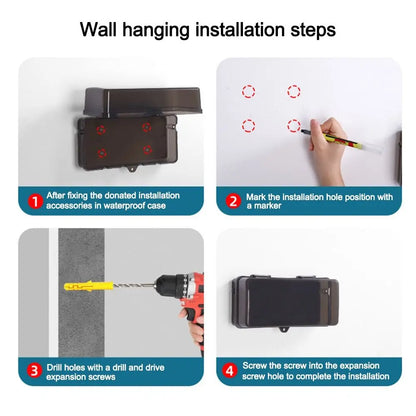 Wall hanging installation steps

1 After fixing the donated installation accessories in waterproof case

2 Mark the installation hole position with a marker

3 Drill holes with a drill and drive expansion screws

4 Screw the screw into the expansion screw hole to complete the installation