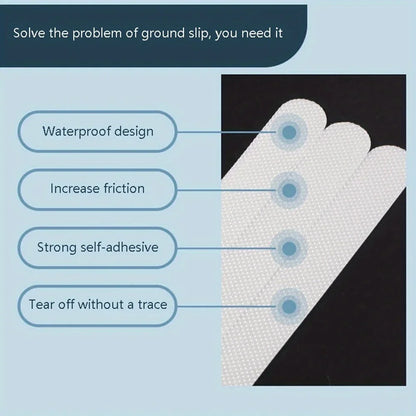 Solve the problem of ground slip, you need it

Waterproof design

Increase friction

Strong self-adhesive

Tear off without a trace