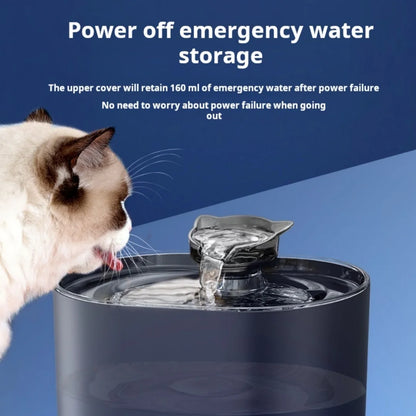 Power off emergency water storage

The upper cover will retain 160 ml of emergency water after power failure

No need to worry about power failure when going out