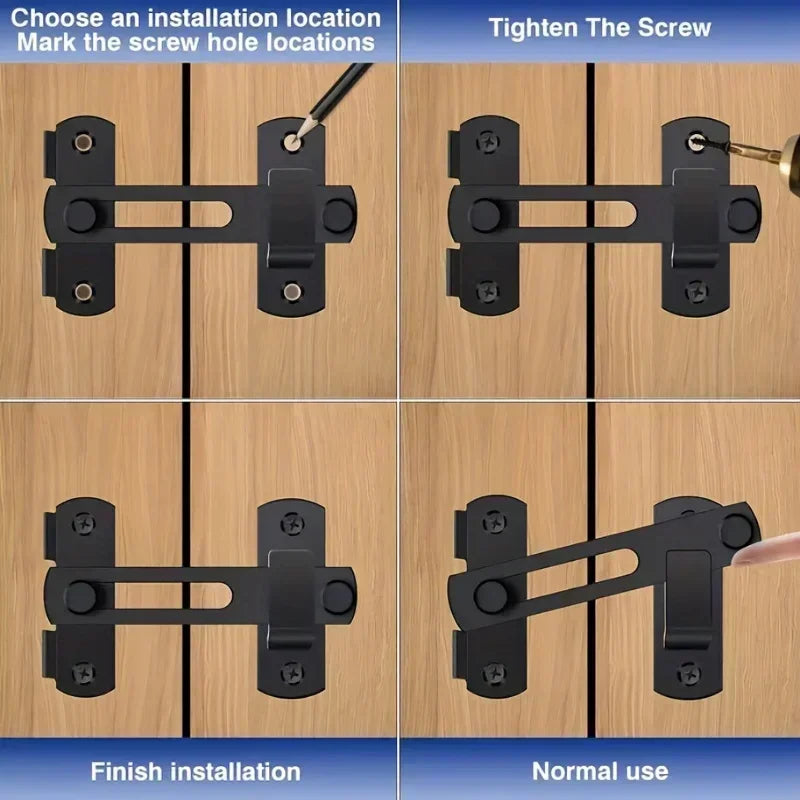 Choose an installation location
Mark the screw hole locations

Tighten The Screw

Finish installation

Normal use