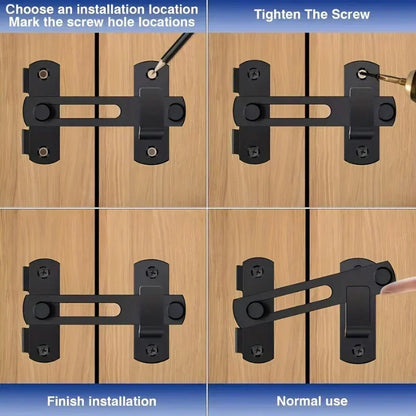 Choose an installation location
Mark the screw hole locations

Tighten The Screw

Finish installation

Normal use