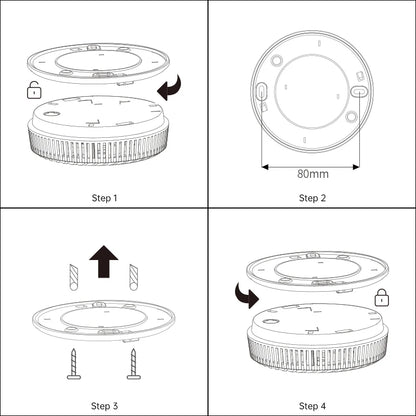 Step 1

80mm

Step 2

Step 3

Step 4