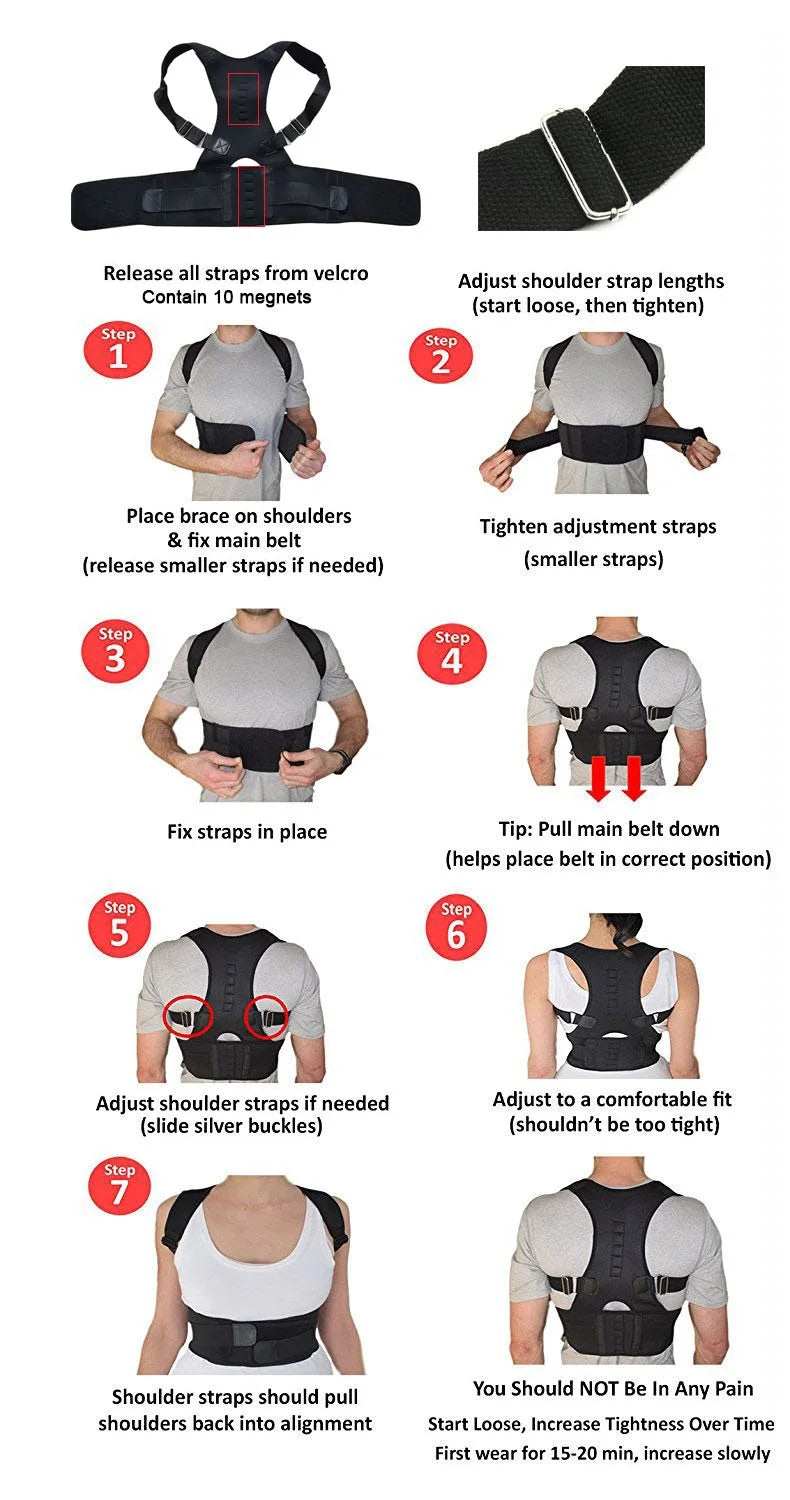 Release all straps from velcro
Contain 10 megnets

Adjust shoulder strap lengths
(start loose, then tighten)

Step 1

Place brace on shoulders & fix main belt (release smaller straps if needed)

Step 2

Tighten adjustment straps (smaller straps)

Step 3

Fix straps in place

Step 4

Tip: Pull main belt down (helps place belt in correct position)

Step 5

Adjust shoulder straps if needed (slide silver buckles)

Step 6

Adjust to a comfortable fit (shouldn't be too tight)

Step 7

Shoulder straps should pull shoulders back into alignment

You Should NOT Be In Any Pain
Start Loose, Increase Tightness Over Time
First wear for 15-20 min, increase slowly