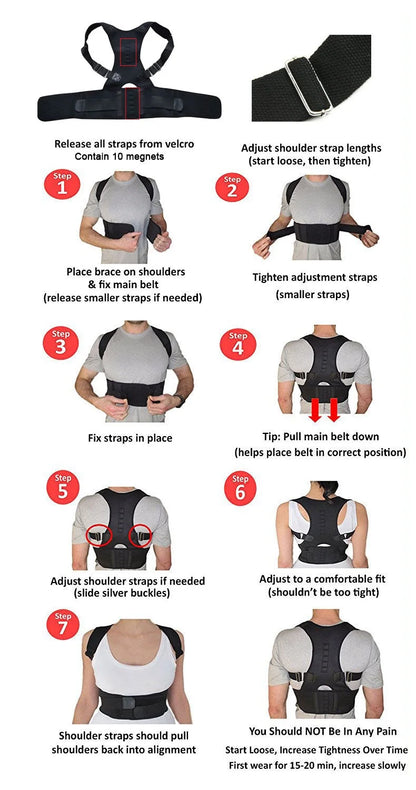 Release all straps from velcro
Contain 10 megnets

Adjust shoulder strap lengths
(start loose, then tighten)

Step
1

Place brace on shoulders
& fix main belt
(release smaller straps if needed)

Step
2

Tighten adjustment straps
(smaller straps)

Step
3

Fix straps in place

Step
4

Tip: Pull main belt down
(helps place belt in correct position)

Step
5

Adjust shoulder straps if needed
(slide silver buckles)

Step
6

Adjust to a comfortable fit
(shouldn't be too tight)

Step
7

Shoulder straps should pull
shoulders back into alignment

You Should NOT Be In Any Pain
Start Loose, Increase Tightness Over Time
First wear for 15-20 min, increase slowly