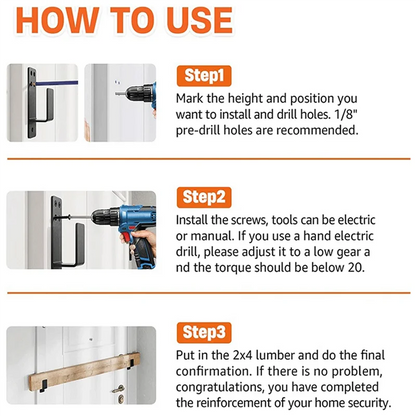 HOW TO USE

Step1

Mark the height and position you want to install and drill holes. 1/8" pre-drill holes are recommended.

Step2

Install the screws, tools can be electric or manual. If you use a hand electric drill, please adjust it to a low gear a nd the torque should be below 20.

Step3

Put in the 2x4 lumber and do the final confirmation. If there is no problem, congratulations, you have completed the reinforcement of your home security.