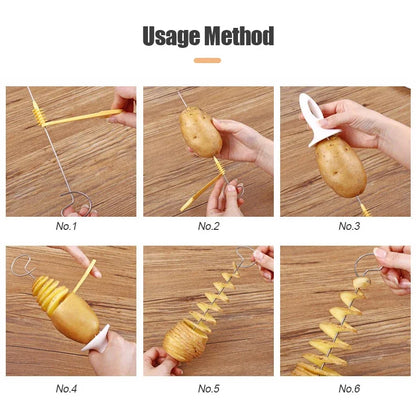 Usage Method

No.1

No.2

No.3

No.4

No.5

No.6