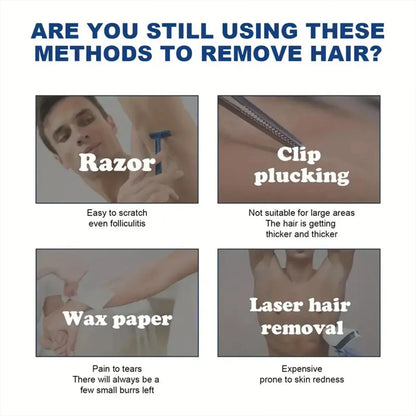 ARE YOU STILL USING THESE METHODS TO REMOVE HAIR?

Razor

Easy to scratch
even folliculitis

Clip plucking

Not suitable for large areas
The hair is getting thicker and thicker

Wax paper

Pain to tears
There will always be a few small burrs left

Laser hair removal

Expensive
prone to skin redness