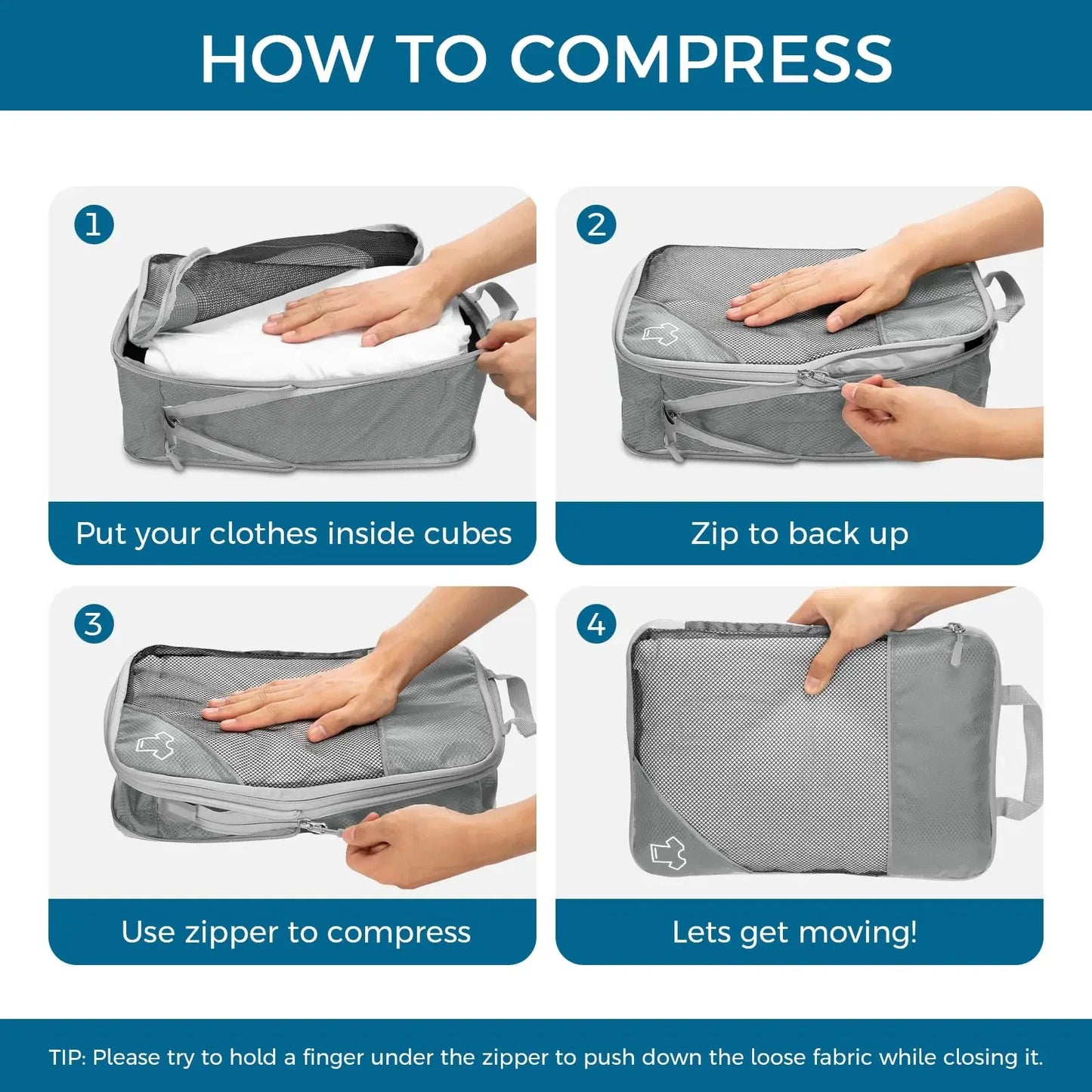 HOW TO COMPRESS

1

Put your clothes inside cubes

2

Zip to back up

3

Use zipper to compress

4

Lets get moving!

TIP: Please try to hold a finger under the zipper to push down the loose fabric while closing it.