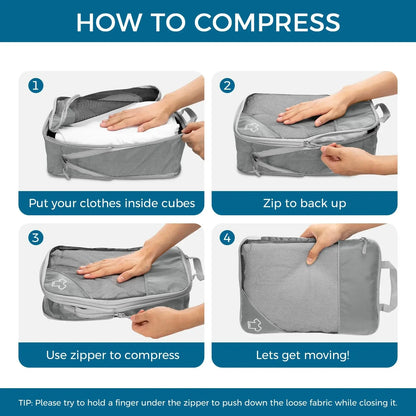 HOW TO COMPRESS

1

Put your clothes inside cubes

2

Zip to back up

3

Use zipper to compress

4

Lets get moving!

TIP: Please try to hold a finger under the zipper to push down the loose fabric while closing it.