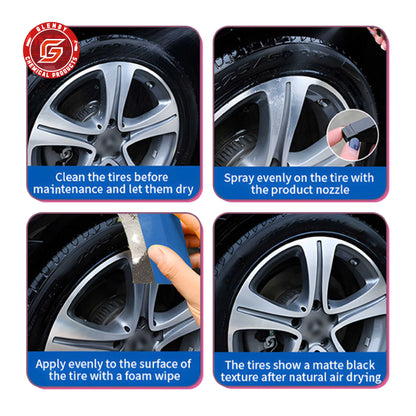 GLENSY
CHEMICAL PRODUCTS

Clean the tires before maintenance and let them dry

Spray evenly on the tire with the product nozzle

Apply evenly to the surface of the tire with a foam wipe

The tires show a matte black texture after natural air drying