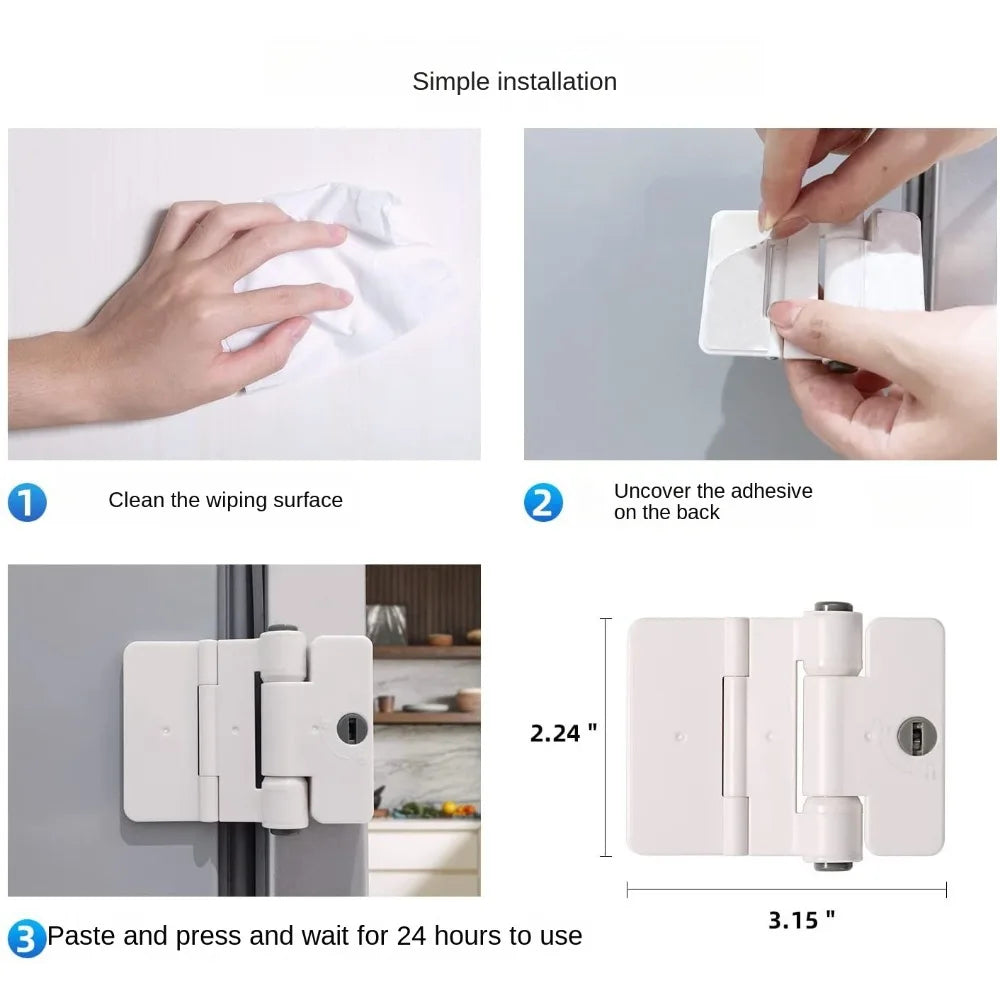 Simple installation

1 Clean the wiping surface

2 Uncover the adhesive on the back

2.24 "

3.15 "

3 Paste and press and wait for 24 hours to use