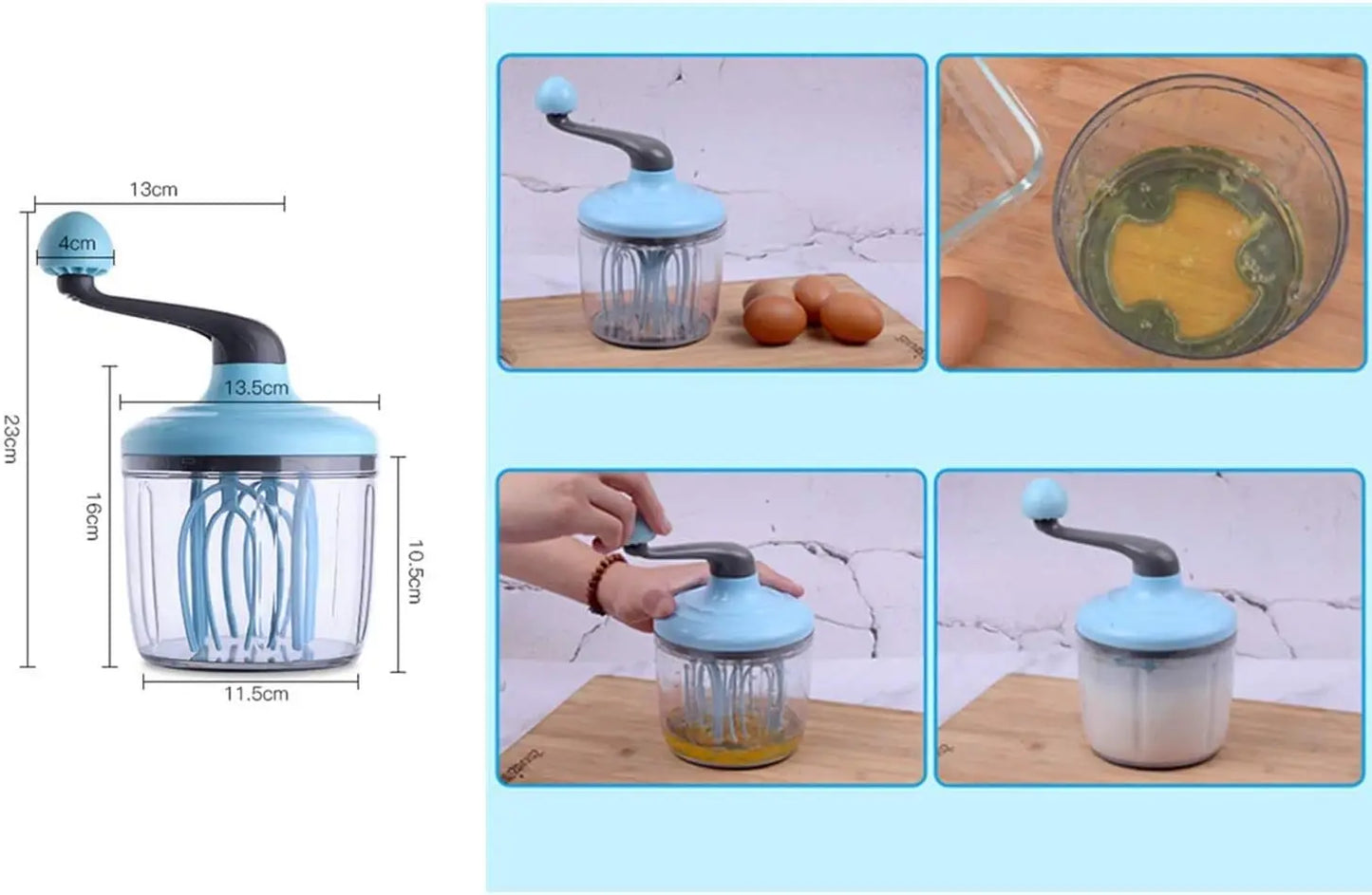 13cm

4cm

23cm

13.5cm

16cm

10.5cm

11.5cm