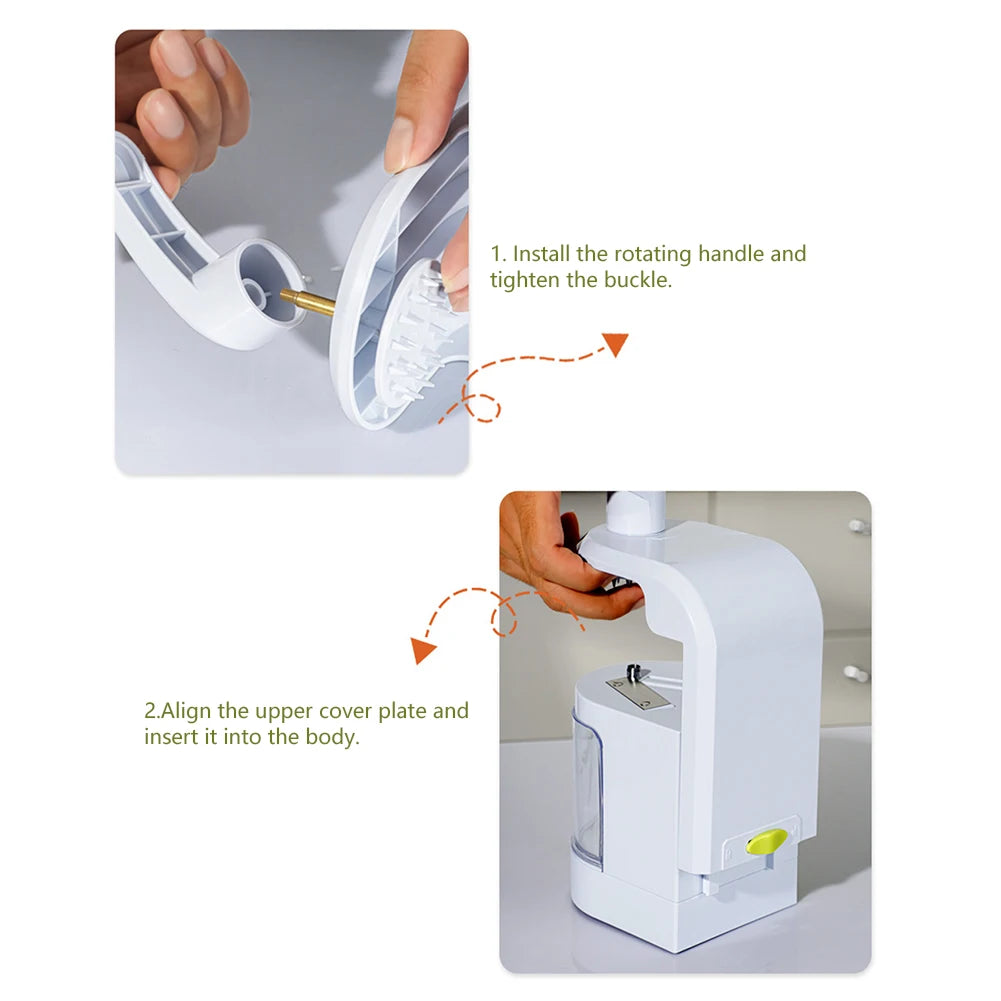 1. Install the rotating handle and tighten the buckle.

2.Align the upper cover plate and insert it into the body.