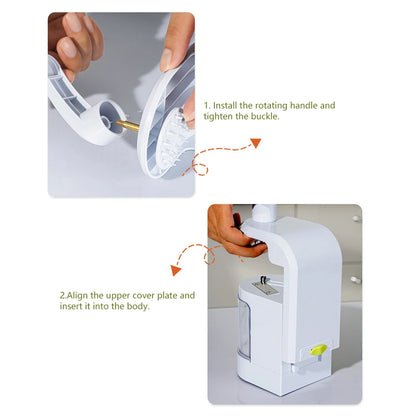 1. Install the rotating handle and tighten the buckle.

2.Align the upper cover plate and insert it into the body.