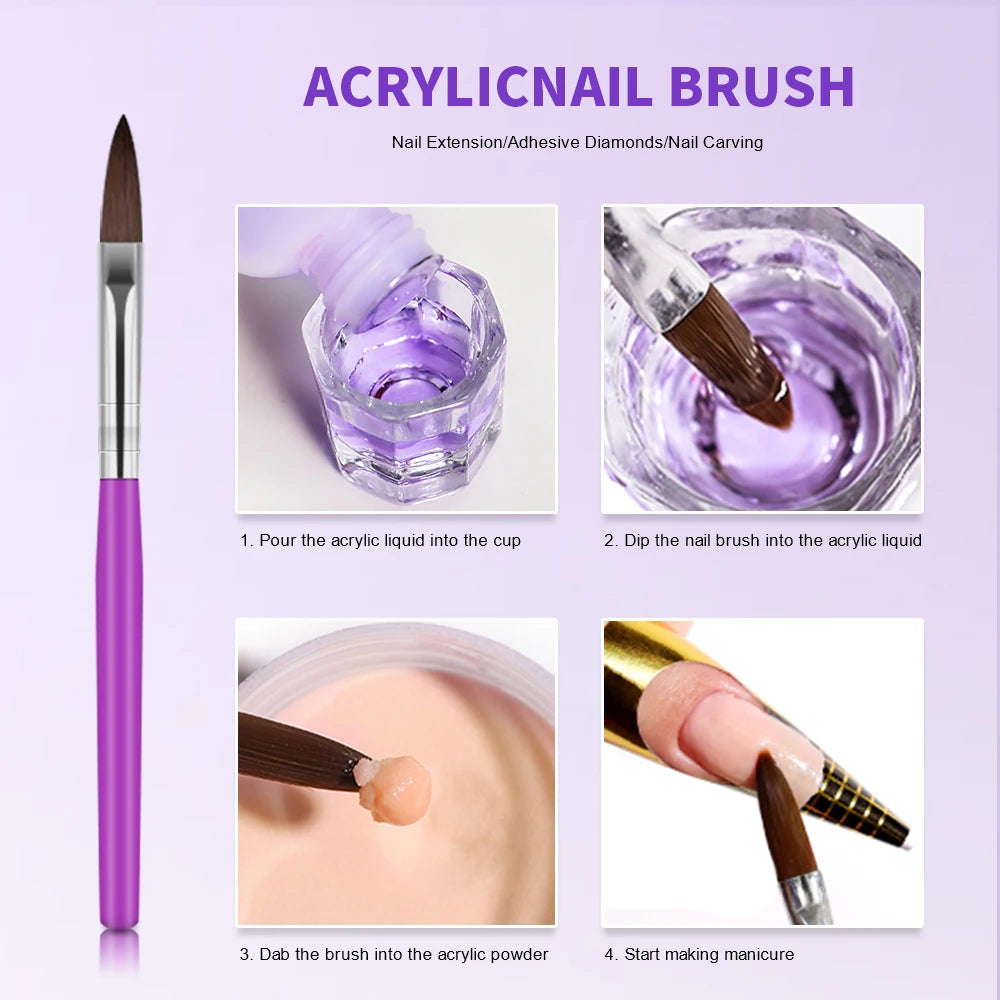 ACRYLICNAIL BRUSH

Nail Extension/Adhesive Diamonds/Nail Carving

1. Pour the acrylic liquid into the cup

2. Dip the nail brush into the acrylic liquid

3. Dab the brush into the acrylic powder

4. Start making manicure