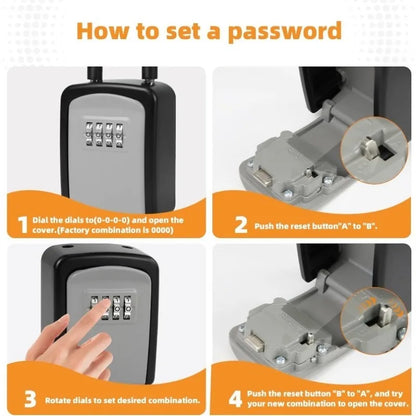 How to set a password

1 Dial the dials to(0-0-0-0) and open the cover.(Factory combination is 0000)

2 Push the reset button"A" to "B".

3 Rotate dials to set desired combination.

4 Push the reset button "B" to "A", and try your new combination to open the cover.