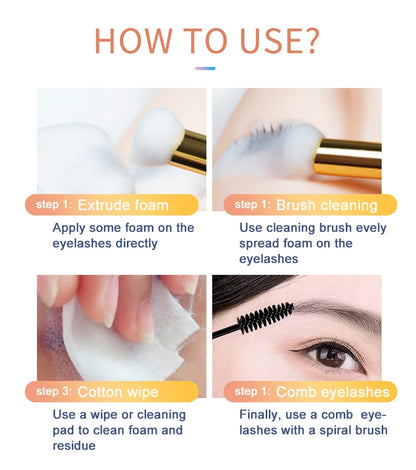 HOW TO USE?

step 1: Extrude foam

Apply some foam on the eyelashes directly

step 1: Brush cleaning

Use cleaning brush evely spread foam on the eyelashes

step 3: Cotton wipe

Use a wipe or cleaning pad to clean foam and residue

step 1: Comb eyelashes

Finally, use a comb eyelashes with a spiral brush