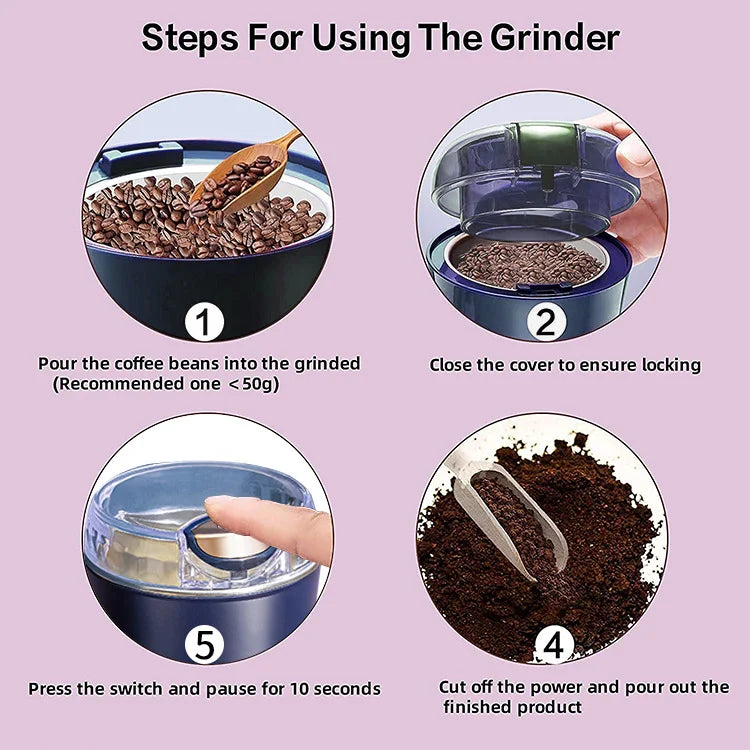 Steps For Using The Grinder

1

Pour the coffee beans into the grinded (Recommended one <50g)

2

Close the cover to ensure locking

5

Press the switch and pause for 10 seconds

4

Cut off the power and pour out the finished product