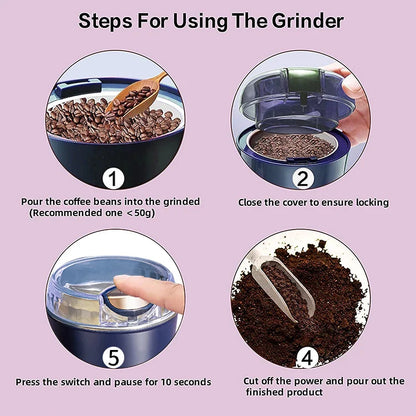 Steps For Using The Grinder

1

Pour the coffee beans into the grinded (Recommended one <50g)

2

Close the cover to ensure locking

5

Press the switch and pause for 10 seconds

4

Cut off the power and pour out the finished product