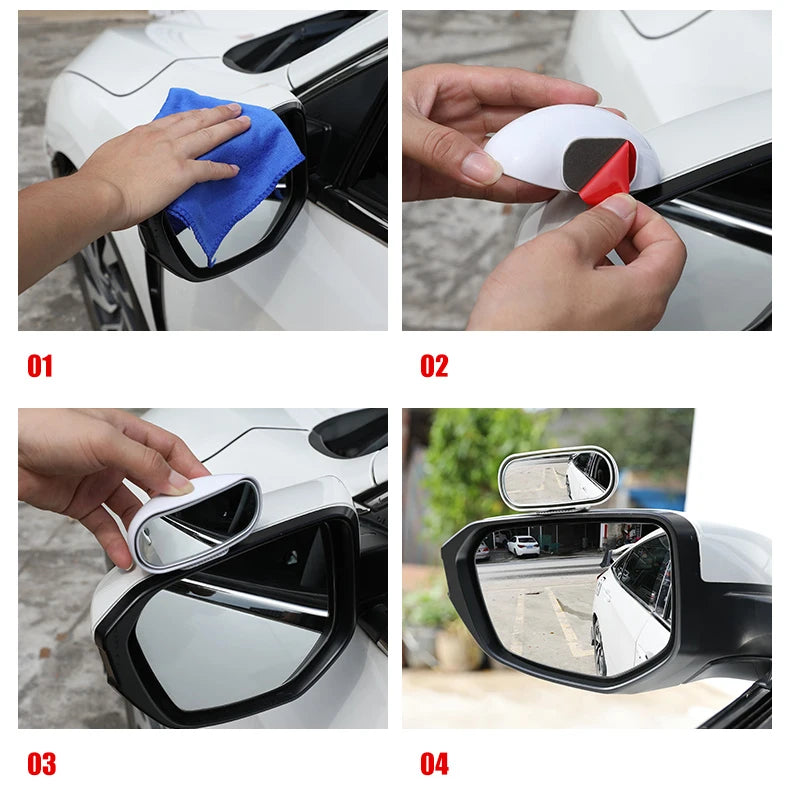 01

02

03

04